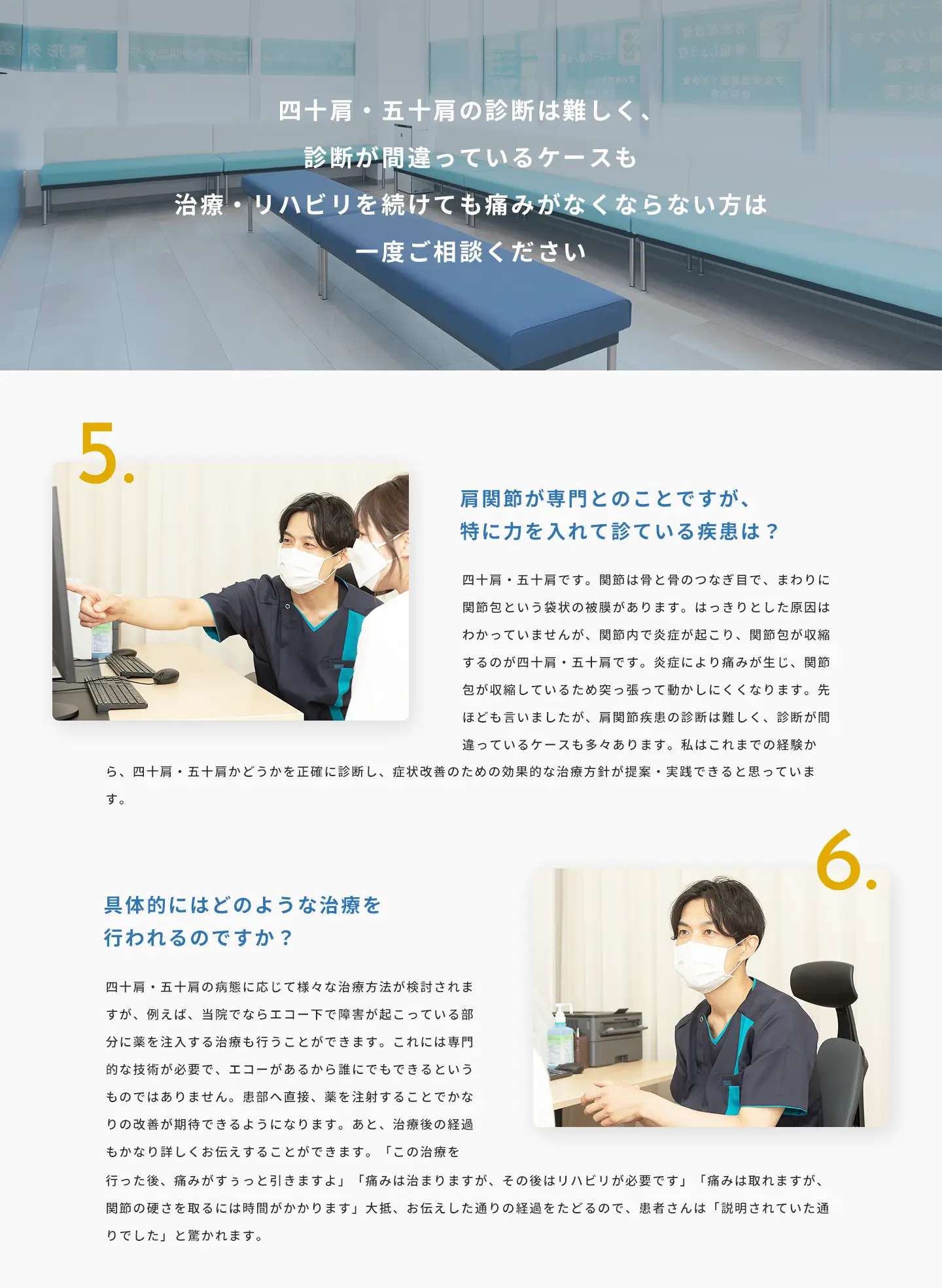 四十肩・五十肩の診断は難しく、
診断が間違っているケースも
治療・リハビリを続けても痛みがなくならない方は
一度ご相談ください

5.

肩関節が専門とのことですが、
特に力を入れて診ている疾患は？

四十肩・五十肩です。関節は骨と骨のつなぎ目で、まわりに関節包という袋状の被膜があります。はっきりとした原因はわかっていませんが、関節内で炎症が起こり、関節包が収縮するのが四十肩・五十肩です。炎症により痛みが生じ、関節包が収縮しているため突っ張って動かしにくくなります。先ほども言いましたが、肩関節疾患の診断は難しく、診断が間違っているケースも多々あります。私はこれまでの経験から、四十肩・五十肩かどうかを正確に診断し、症状改善のための効果的な治療方針が提案・実践できると思っています。

6.

具体的にはどのような治療を
行われるのですか？

四十肩・五十肩の病態に応じて様々な治療方法が検討されますが、例えば、当院でならエコー下で障害が起こっている部分に薬を注入する治療も行うことができます。これには専門的な技術が必要で、エコーがあるから誰にでもできるというものではありません。患部へ直接、薬を注射することでかなりの改善が期待できるようになります。あと、治療後の経過もかなり詳しくお伝えすることができます。「この治療を行った後、痛みがすぅっと引きますよ」「痛みは治まりますが、その後はリハビリが必要です」「痛みは取れますが、関節の硬さを取るには時間がかかります」大抵、お伝えした通りの経過をたどるので、患者さんは「説明されていた通りでした」と驚かれます。